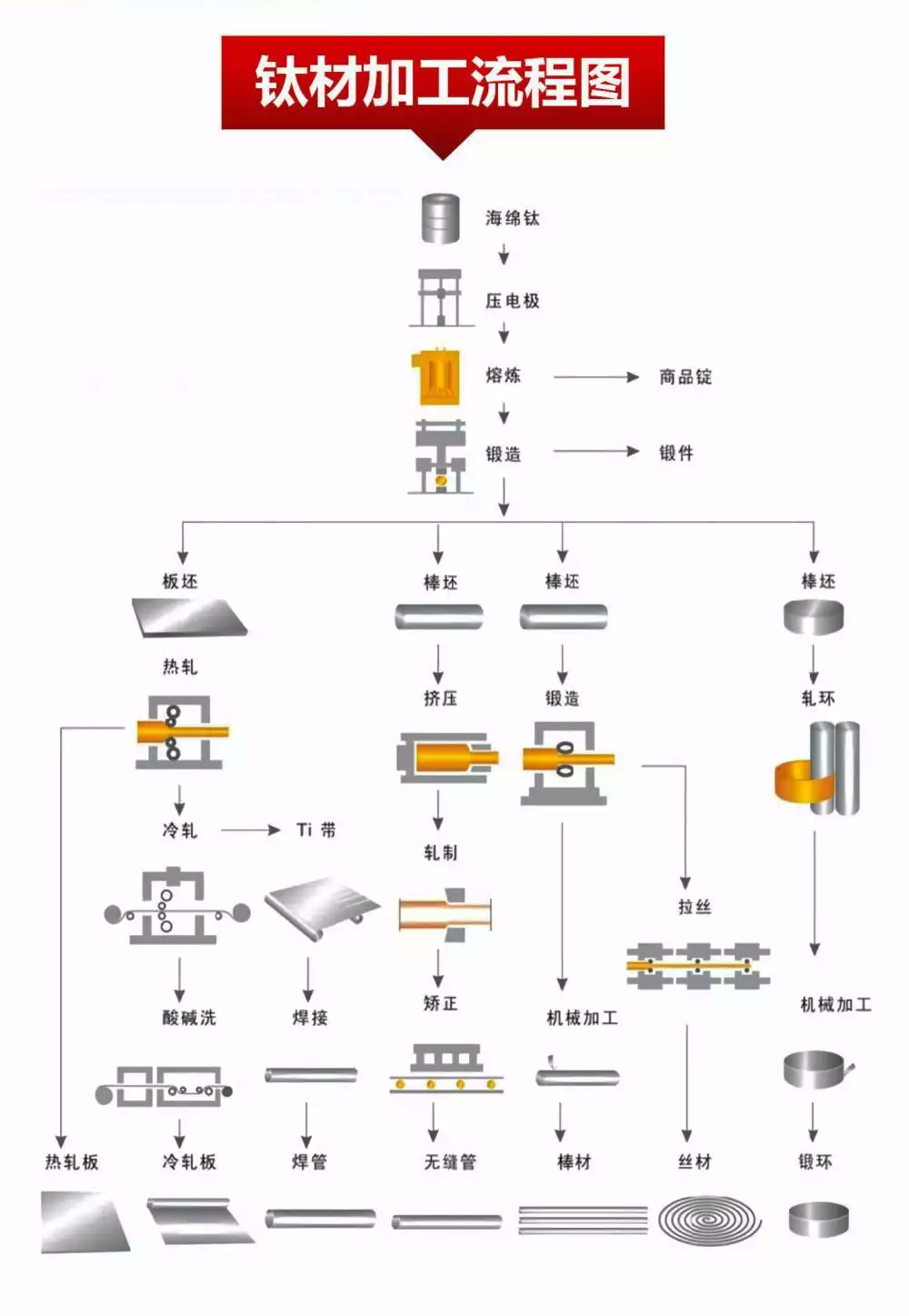 钛材加工流程图

海绵钛

压电极

熔炼

商品锭

锻造

锻件

板坯

棒坯

棒坯

棒坯

热轧

挤压

锻造

轧环

冷轧

Ti 带

轧制

拉丝

酸碱洗

焊接

矫正

机械加工

机械加工

热轧板

冷轧板

焊管

无缝管

棒材

丝材

锻环